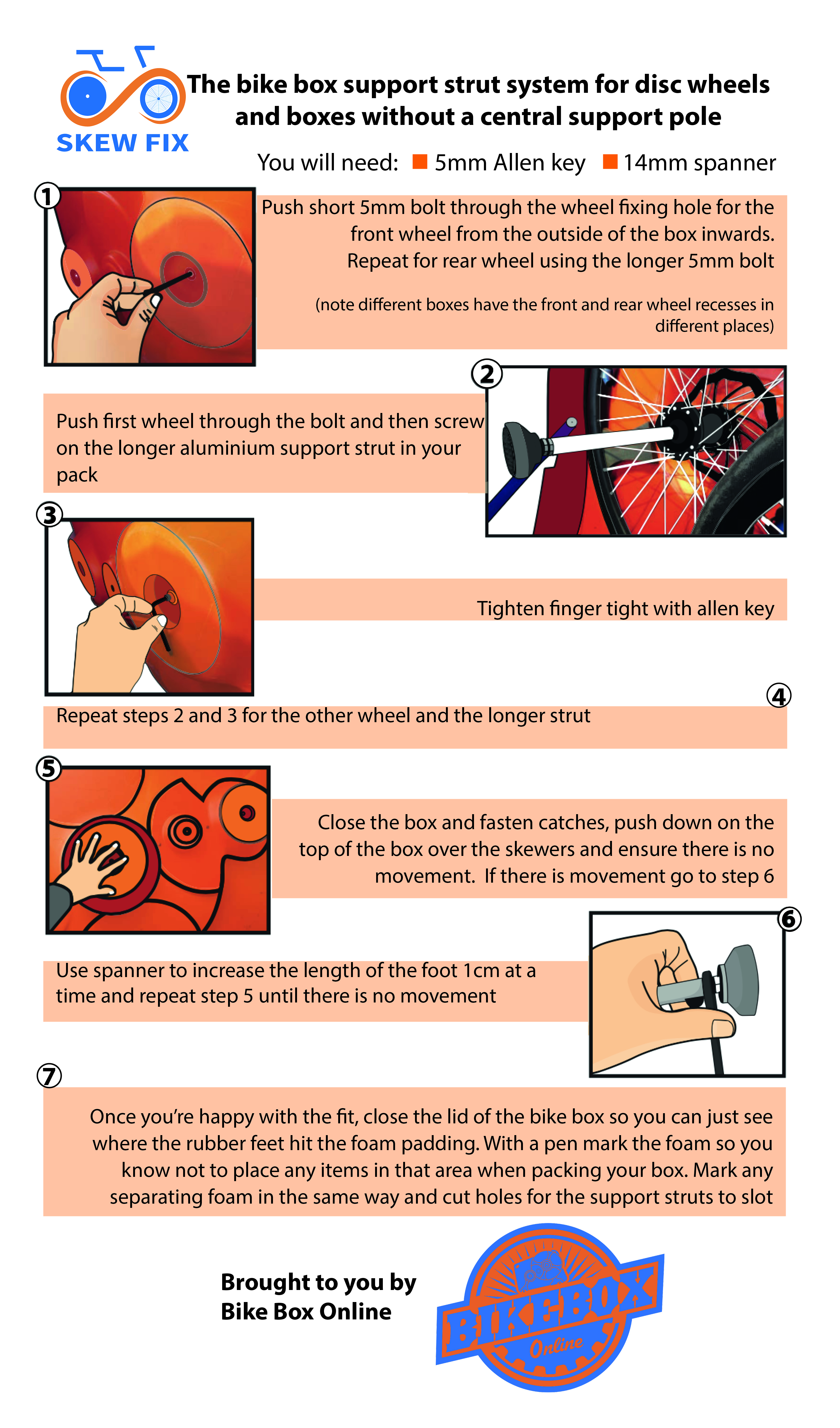 SKEW FIX

The bike box support strut system for disc wheels and boxes without a central support pole

You will need: 5mm Allen key 14mm spanner

1

Push short 5mm bolt through the wheel fixing hole for the front wheel from the outside of the box inwards. Repeat for rear wheel using the longer 5mm bolt

(note different boxes have the front and rear wheel recesses in different places)

2

Push first wheel through the bolt and then screw on the longer aluminium support strut in your pack

3

Tighten finger tight with allen key

4

Repeat steps 2 and 3 for the other wheel and the longer strut

5

Close the box and fasten catches, push down on the top of the box over the skewers and ensure there is no movement. If there is movement go to step 6

6

Use spanner to increase the length of the foot 1cm at a time and repeat step 5 until there is no movement

7

Once you're happy with the fit, close the lid of the bike box so you can just see where the rubber feet hit the foam padding. With a pen mark the foam so you know not to place any items in that area when packing your box. Mark any separating foam in the same way and cut holes for the support struts to slot

Brought to you by Bike Box Online

BIKEBOX Online